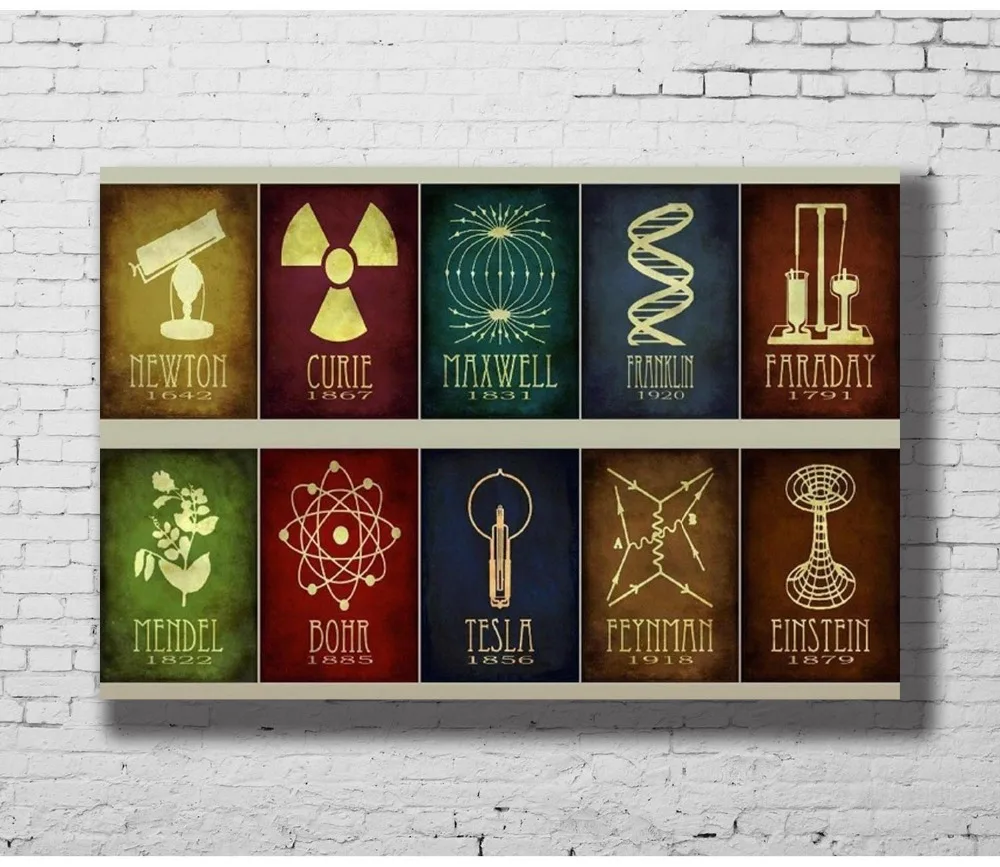 NEWTON
1642

CURIE
1867

MAXWELL
1831

FRANKLIN
1920

FARADAY
1791

MENDEL
1822

BOHR
1885

TESLA
1856

A B
FEYNMAN
1918

EINSTEIN
1879